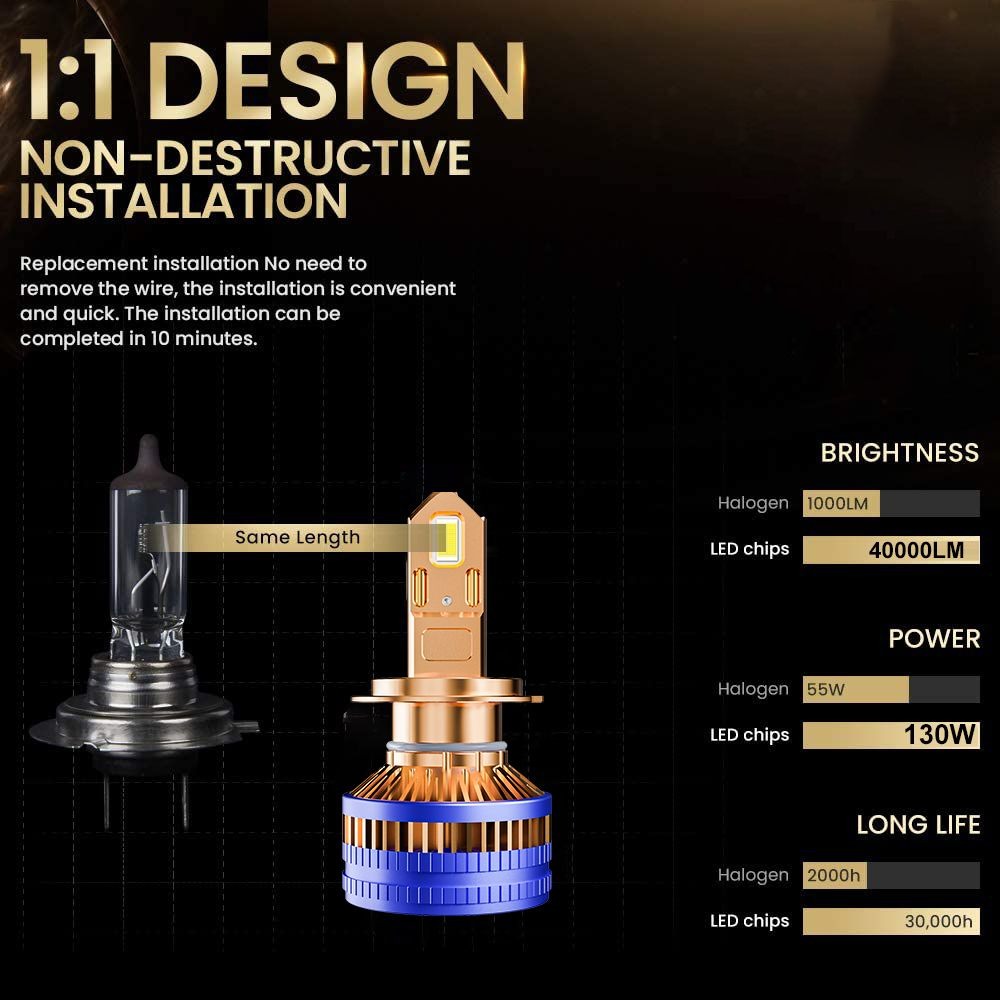 1:1 DESIGN
NON-DESTRUCTIVE INSTALLATION

Replacement installation No need to remove the wire, the installation is convenient and quick. The installation can be completed in 10 minutes.

Same Length

BRIGHTNESS
Halogen 1000LM
LED chips 40000LM

POWER
Halogen 55W
LED chips 130W

LONG LIFE
Halogen 2000h
LED chips 30,000h