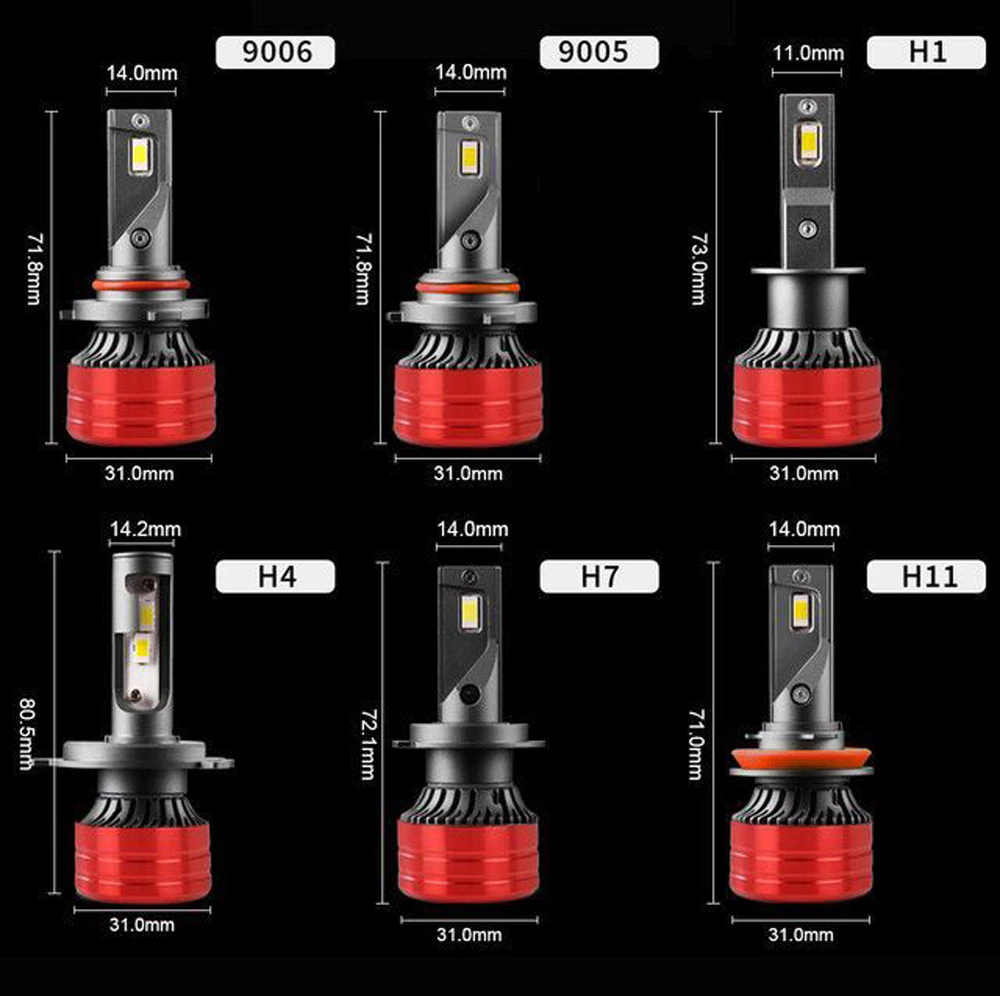 9006
14.0mm
71.8mm
31.0mm

9005
14.0mm
71.8mm
31.0mm

H1
11.0mm
73.0mm
31.0mm

H4
14.2mm
80.5mm
31.0mm

H7
14.0mm
72.1mm
31.0mm

H11
14.0mm
71.0mm
31.0mm