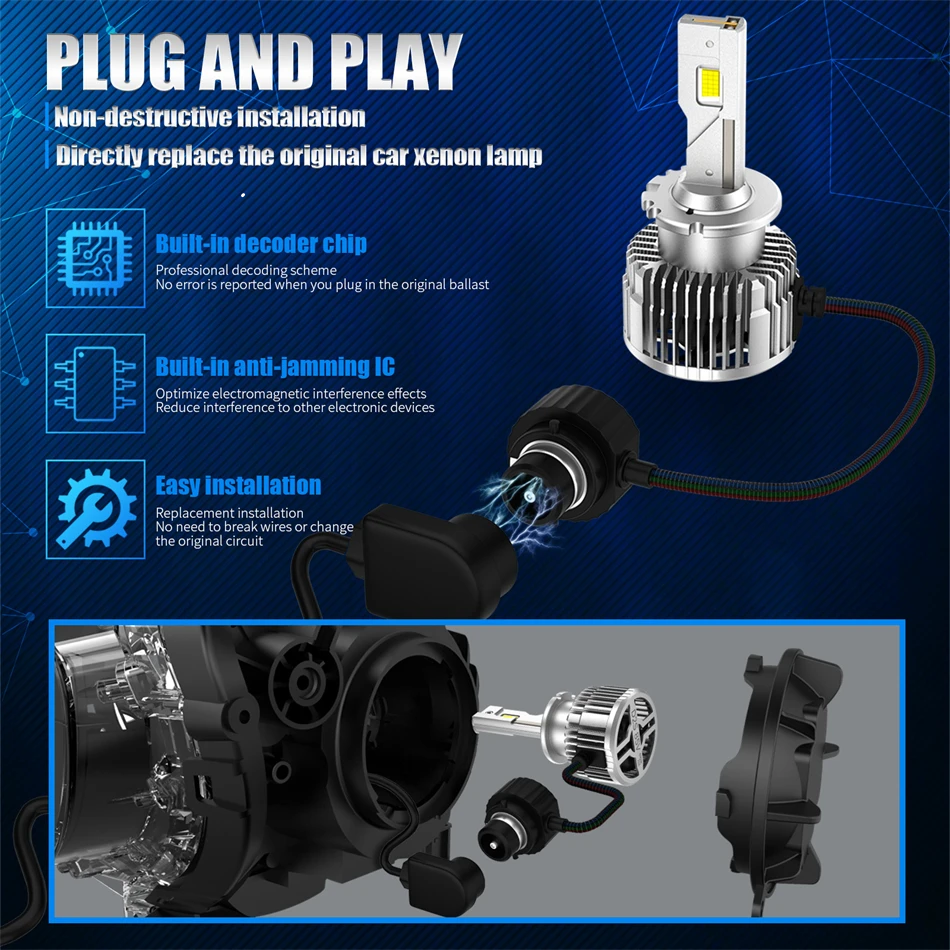 PLUG AND PLAY

Non-destructive installation

Directly replace the original car xenon lamp

Built-in decoder chip

Professional decoding scheme
No error is reported when you plug in the original ballast

Built-in anti-jamming IC

Optimize electromagnetic interference effects
Reduce interference to other electronic devices

Easy installation

Replacement installation
No need to break wires or change the original circuit