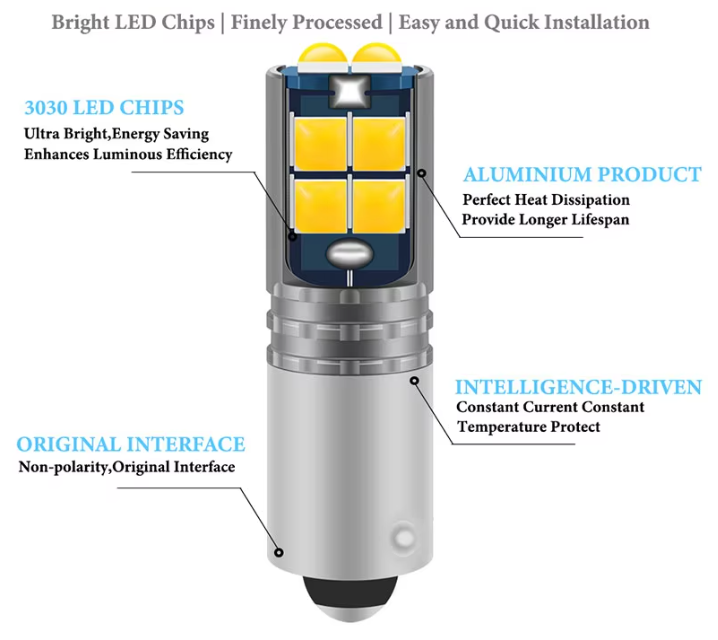 Bright LED Chips | Finely Processed | Easy and Quick Installation

3030 LED CHIPS
Ultra Bright,Energy Saving
Enhances Luminous Efficiency

ALUMINIUM PRODUCT
Perfect Heat Dissipation
Provide Longer Lifespan

INTELLIGENCE-DRIVEN
Constant Current Constant
Temperature Protect

ORIGINAL INTERFACE
Non-polarity,Original Interface