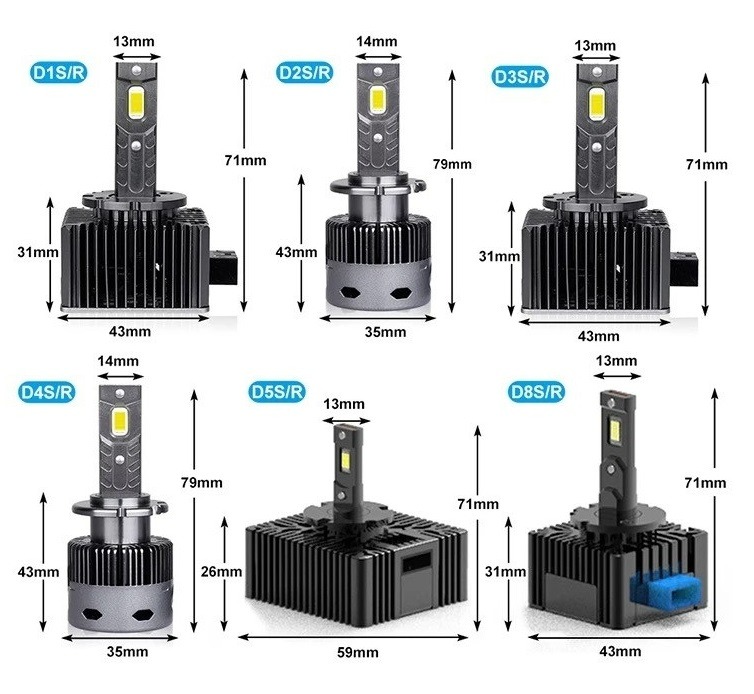 D1S/R
13mm
71mm
31mm
43mm

D2S/R
14mm
79mm
43mm
35mm

D3S/R
13mm
71mm
31mm
43mm

D4S/R
14mm
79mm
43mm
35mm

D5S/R
13mm
71mm
26mm
59mm

D8S/R
13mm
71mm
31mm
43mm